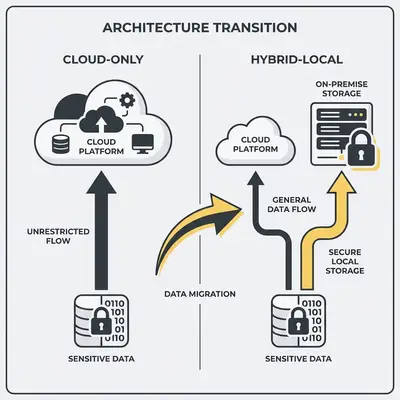 ARCHITECTURE TRANSITION

CLOUD-ONLY

CLOUD PLATFORM

UNRESTRICTED FLOW

0110
101
10
01
0110

SENSITIVE DATA

DATA MIGRATION

HYBRID-LOCAL

ON-PREMISE STORAGE

CLOUD PLATFORM

GENERAL DATA FLOW

SECURE LOCAL STORAGE

0110
101
10
01
0110

SENSITIVE DATA