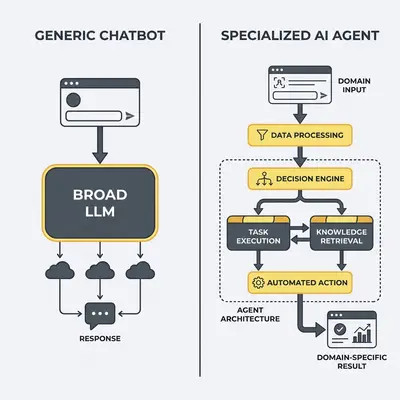 GENERIC CHATBOT

BROAD LLM

RESPONSE

SPECIALIZED AI AGENT

DOMAIN INPUT

DATA PROCESSING

DECISION ENGINE

TASK EXECUTION

KNOWLEDGE RETRIEVAL

AUTOMATED ACTION

AGENT ARCHITECTURE

DOMAIN-SPECIFIC RESULT