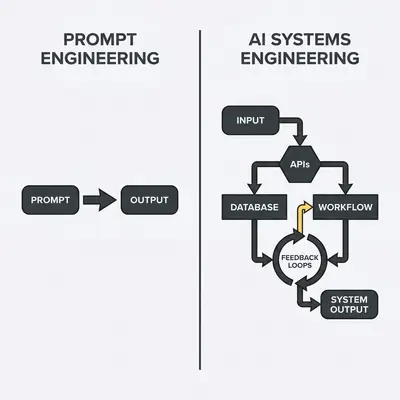 PROMPT ENGINEERING

PROMPT

OUTPUT

AI SYSTEMS ENGINEERING

INPUT

APIs

DATABASE

WORKFLOW

FEEDBACK LOOPS

SYSTEM OUTPUT